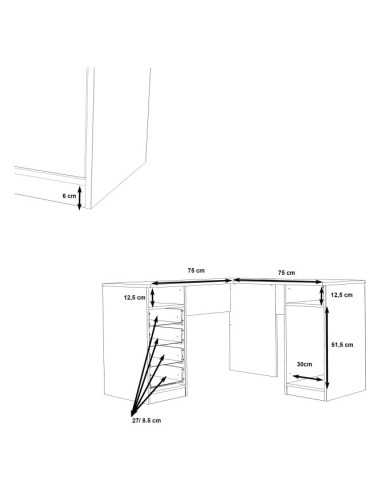 6 cm

75 cm

75 cm

12,5 cm

12,5 cm

51,5 cm

30cm

27/ 8.5 cm